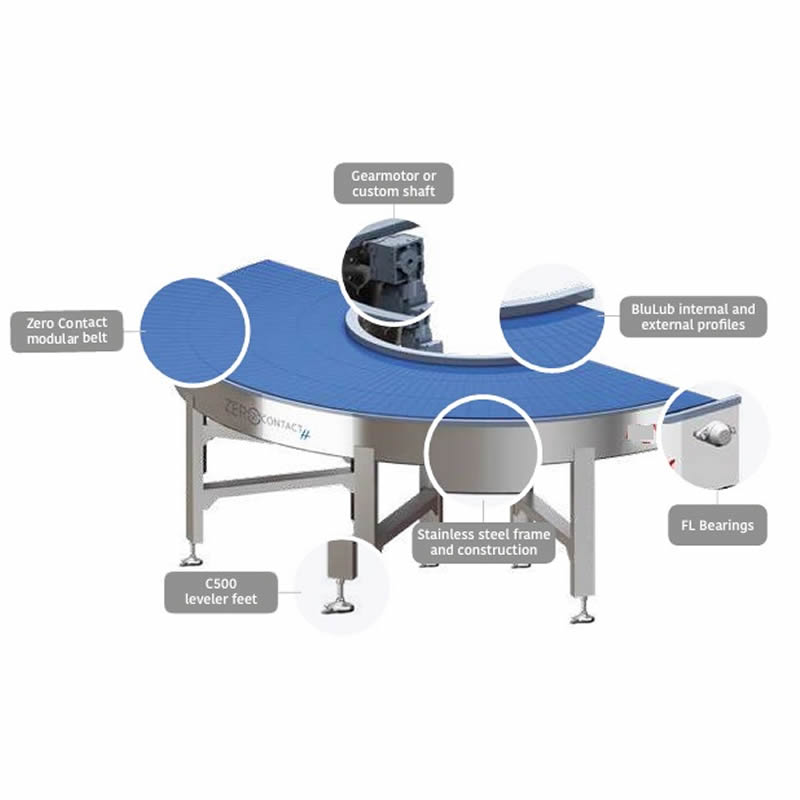 Gearmotor or custom shaft

Zero Contact modular belt

BluLub internal and external profiles

ZERO CONTACT

Stainless steel frame and construction

FL Bearings

C500 leveler feet